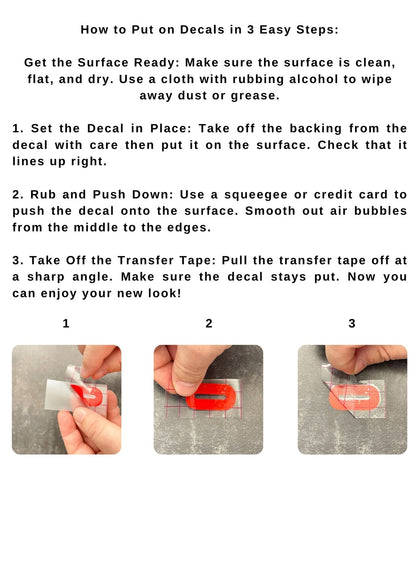 How to Put on Decals in 3 Easy Steps:

Get the Surface Ready: Make sure the surface is clean, flat, and dry. Use a cloth with rubbing alcohol to wipe away dust or grease.

1. Set the Decal in Place: Take off the backing from the decal with care then put it on the surface. Check that it lines up right.

2. Rub and Push Down: Use a squeegee or credit card to push the decal onto the surface. Smooth out air bubbles from the middle to the edges.

3. Take Off the Transfer Tape: Pull the transfer tape off at a sharp angle. Make sure the decal stays put. Now you can enjoy your new look!

1

2

3