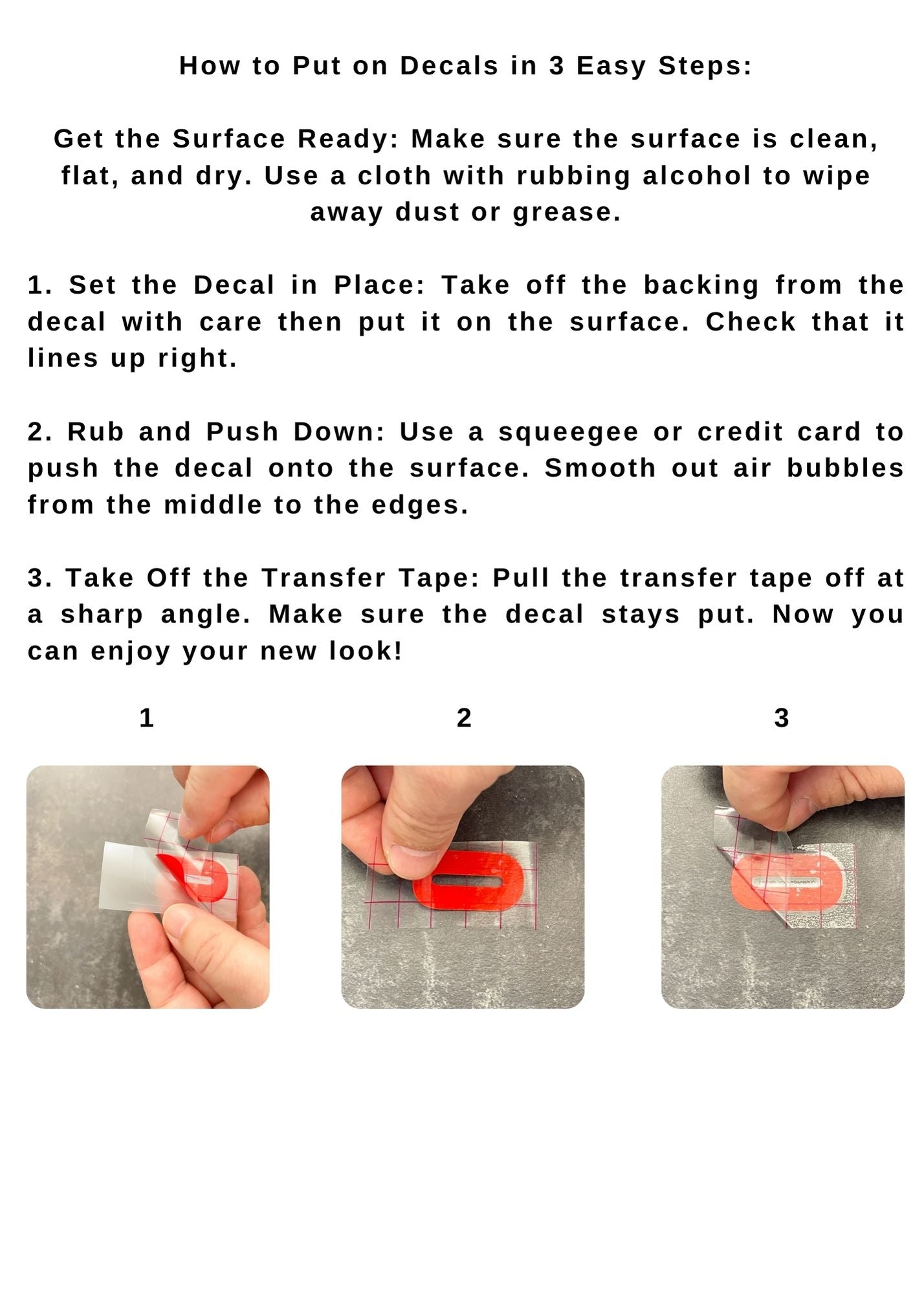 How to Put on Decals in 3 Easy Steps:

Get the Surface Ready: Make sure the surface is clean, flat, and dry. Use a cloth with rubbing alcohol to wipe away dust or grease.

1. Set the Decal in Place: Take off the backing from the decal with care then put it on the surface. Check that it lines up right.

2. Rub and Push Down: Use a squeegee or credit card to push the decal onto the surface. Smooth out air bubbles from the middle to the edges.

3. Take Off the Transfer Tape: Pull the transfer tape off at a sharp angle. Make sure the decal stays put. Now you can enjoy your new look!

1

2

3